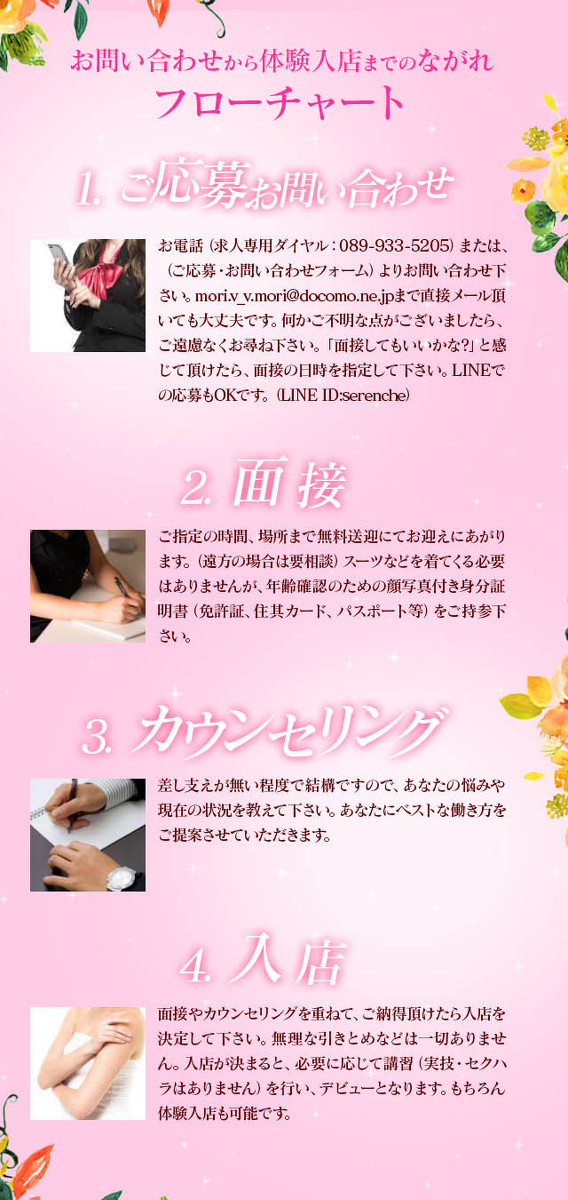 お問い合わせから体験入店までのながれ
フローチャート

1. ご応募お問い合わせ

お電話（求人専用ダイヤル：089-933-5205）または、（ご応募・お問い合わせフォーム）よりお問い合わせ下さい。mori.v_v.mori@docomo.ne.jpまで直接メール頂いても大丈夫です。何かご不明な点がございましたら、ご遠慮なくお尋ね下さい。「面接してもいいかな?」と感じて頂けたら、面接の日時を指定して下さい。LINEでの応募もOKです。（LINE ID:serenche）

2. 面接

ご指定の時間、場所まで無料送迎にてお迎えにあがります。（遠方の場合は要相談）スーツなどを着てくる必要はありませんが、年齢確認のための顔写真付き身分証明書（免許証、住基カード、パスポート等）をご持参下さい。

3. カウンセリング

差し支えが無い程度で結構ですので、あなたの悩みや現在の状況を教えて下さい。あなたにベストな働き方をご提案させていただきます。

4. 入店

面接やカウンセリングを重ねて、ご納得頂けたら入店を決定して下さい。無理な引きとめなどは一切ありません。入店が決まると、必要に応じて講習（実技・セクハラはありません）を行い、デビューとなります。もちろん体験入店も可能です。